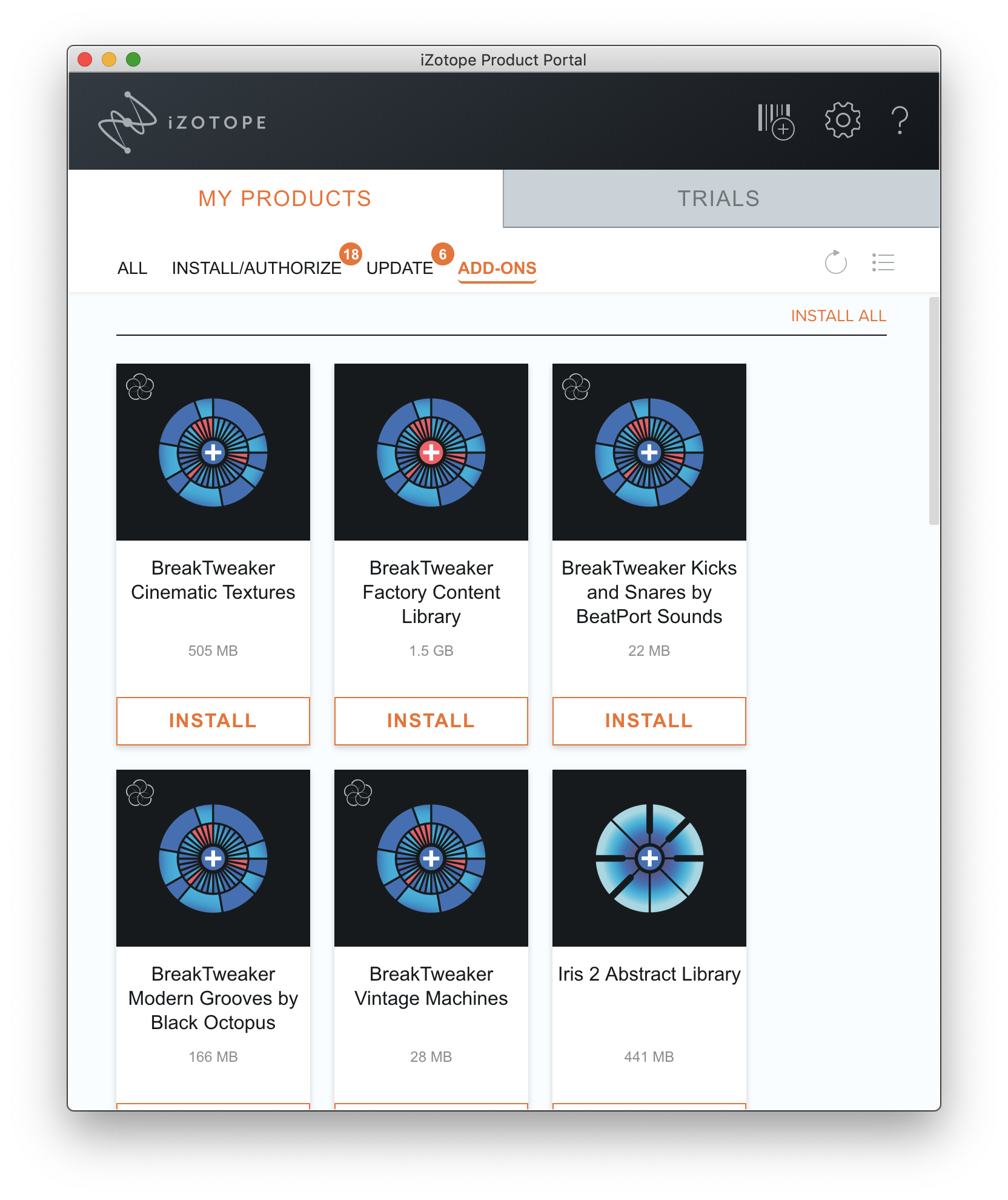 iZotope Product Portal

iZOTOPE

?

MY PRODUCTS

TRIALS

ALL INSTALL/AUTHORIZE 18 UPDATE 6 ADD-ONS

INSTALL ALL

BreakTweaker Cinematic Textures

505 MB

INSTALL

BreakTweaker Factory Content Library

1.5 GB

INSTALL

BreakTweaker Kicks and Snares by BeatPort Sounds

22 MB

INSTALL

BreakTweaker Modern Grooves by Black Octopus

166 MB

BreakTweaker Vintage Machines

28 MB

Iris 2 Abstract Library

441 MB